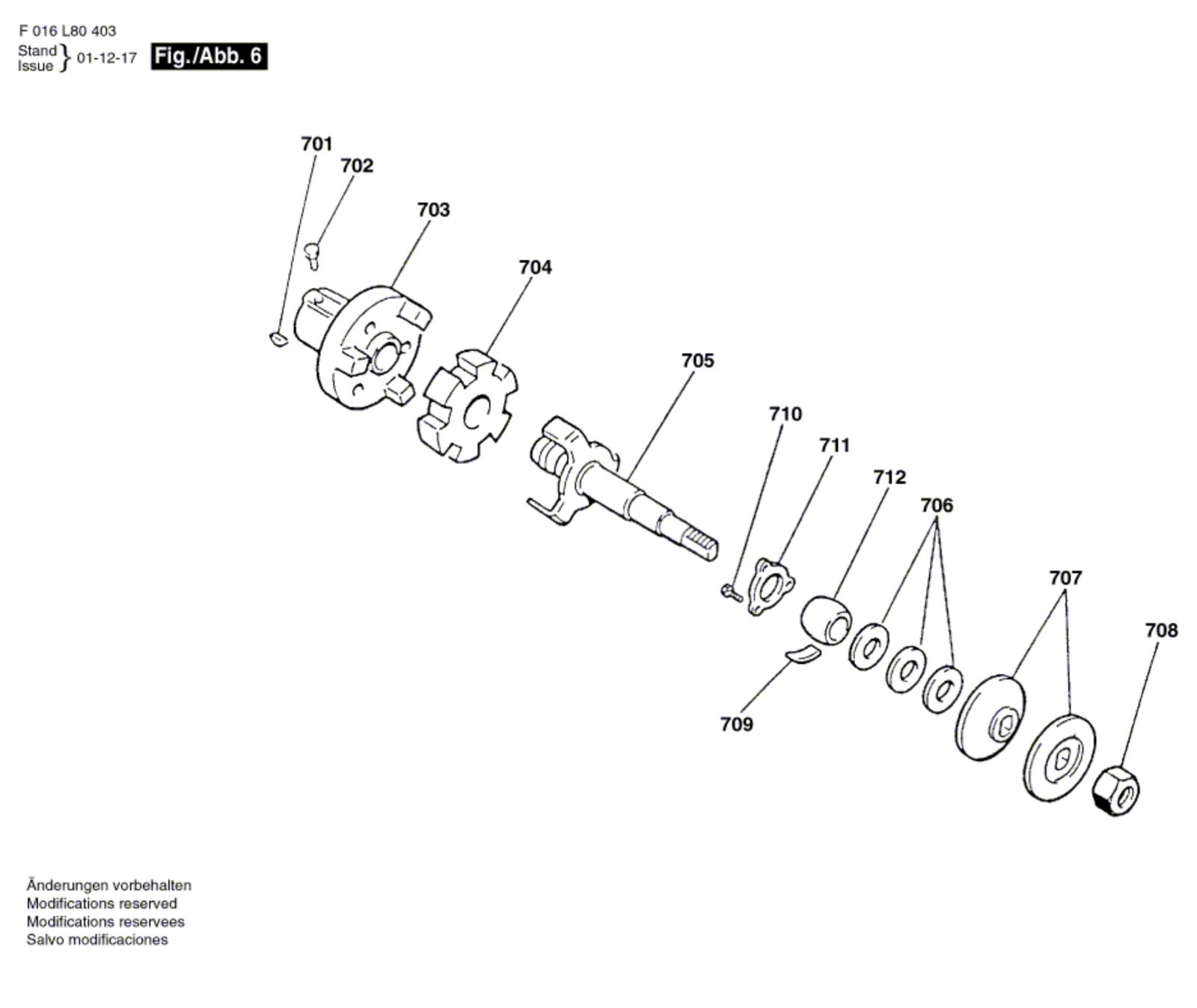 F 016 L80 403

Stand
Issue } 01-12-17

Fig./Abb. 6

701
702
703
704
705
710
711
712
706
707
708
709

Änderungen vorbehalten
Modifications reserved
Modifications reservees
Salvo modificaciones